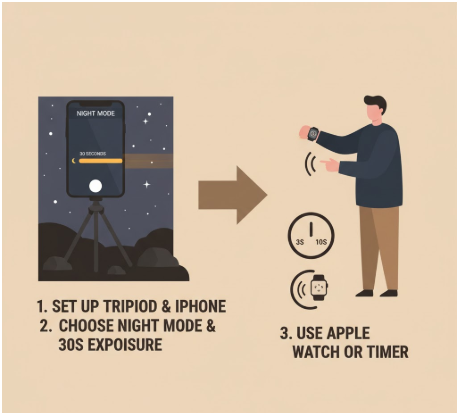 NIGHT MODE

30 SECONDS

3S 10S

1. SET UP TRIPIOD & IPHONE
2. CHOOSE NIGHT MODE & 30S EXPOISURE

3. USE APPLE WATCH OR TIMER